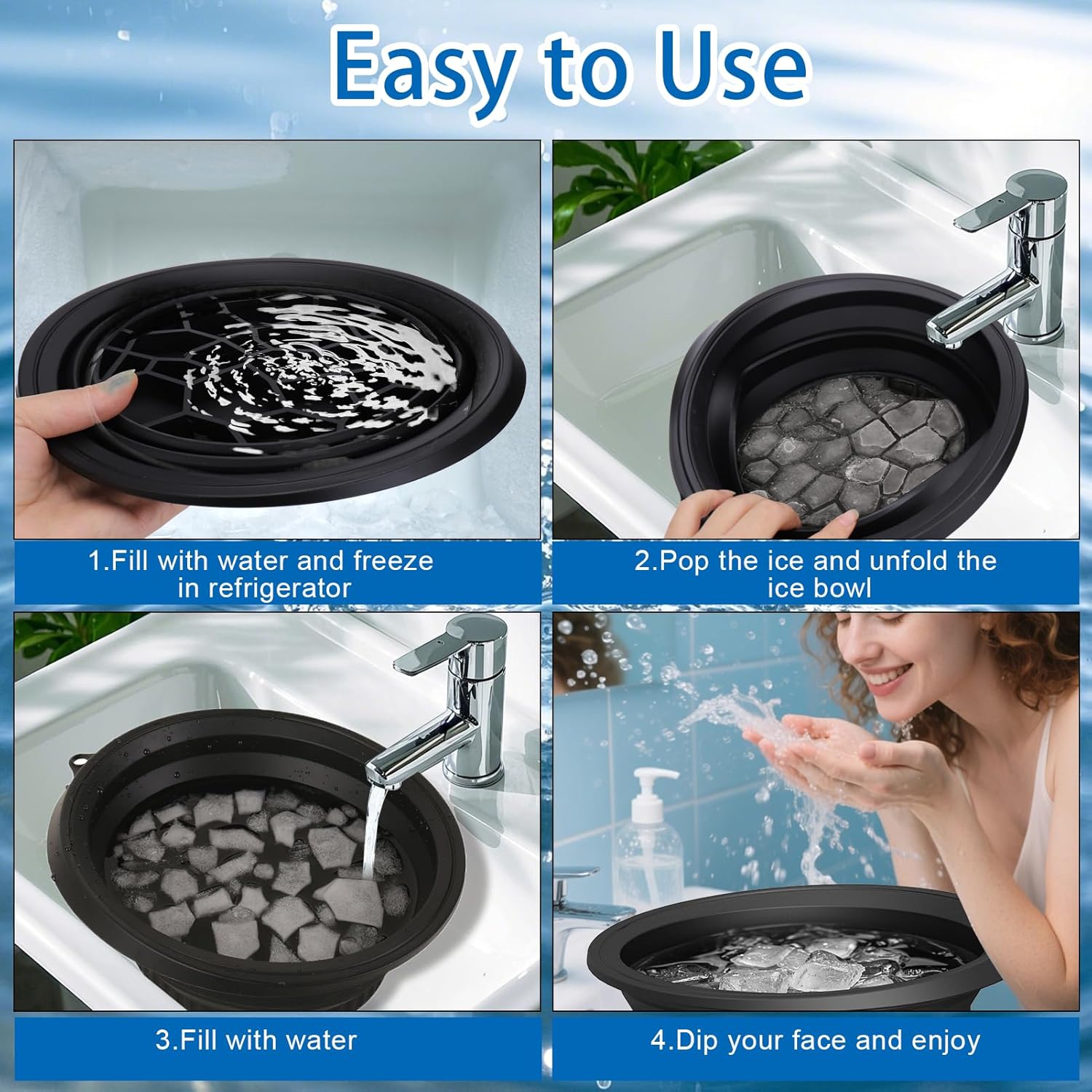 Easy to Use

1.Fill with water and freeze in refrigerator

2.Pop the ice and unfold the ice bowl

3.Fill with water

4.Dip your face and enjoy